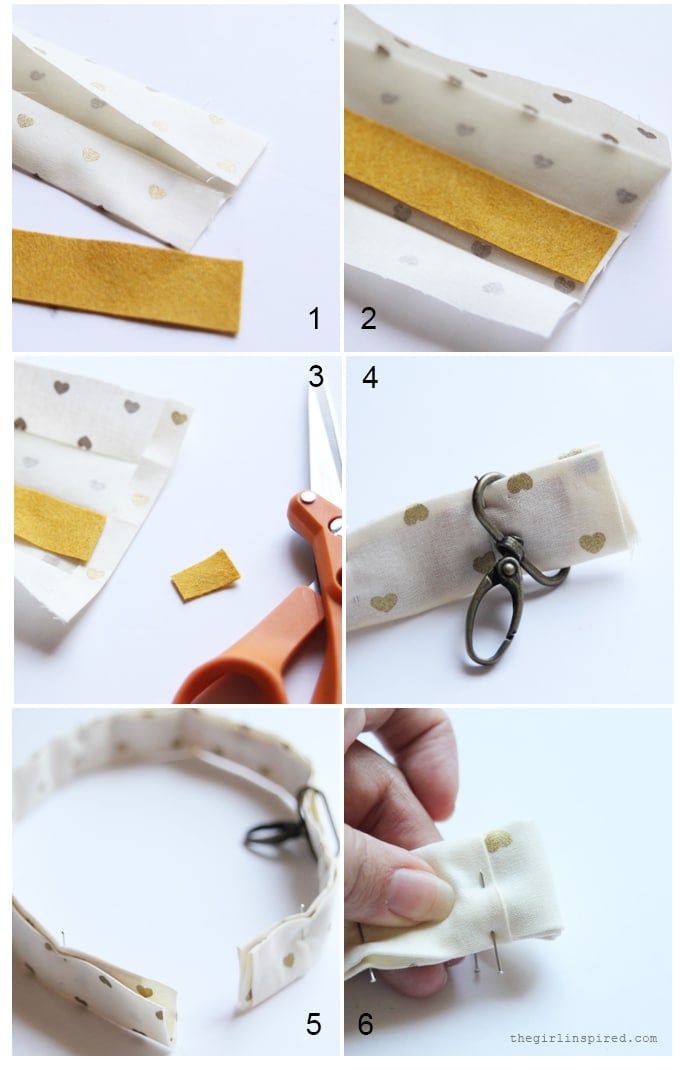 1 2

3 4

5 6

thegirlinspired.com